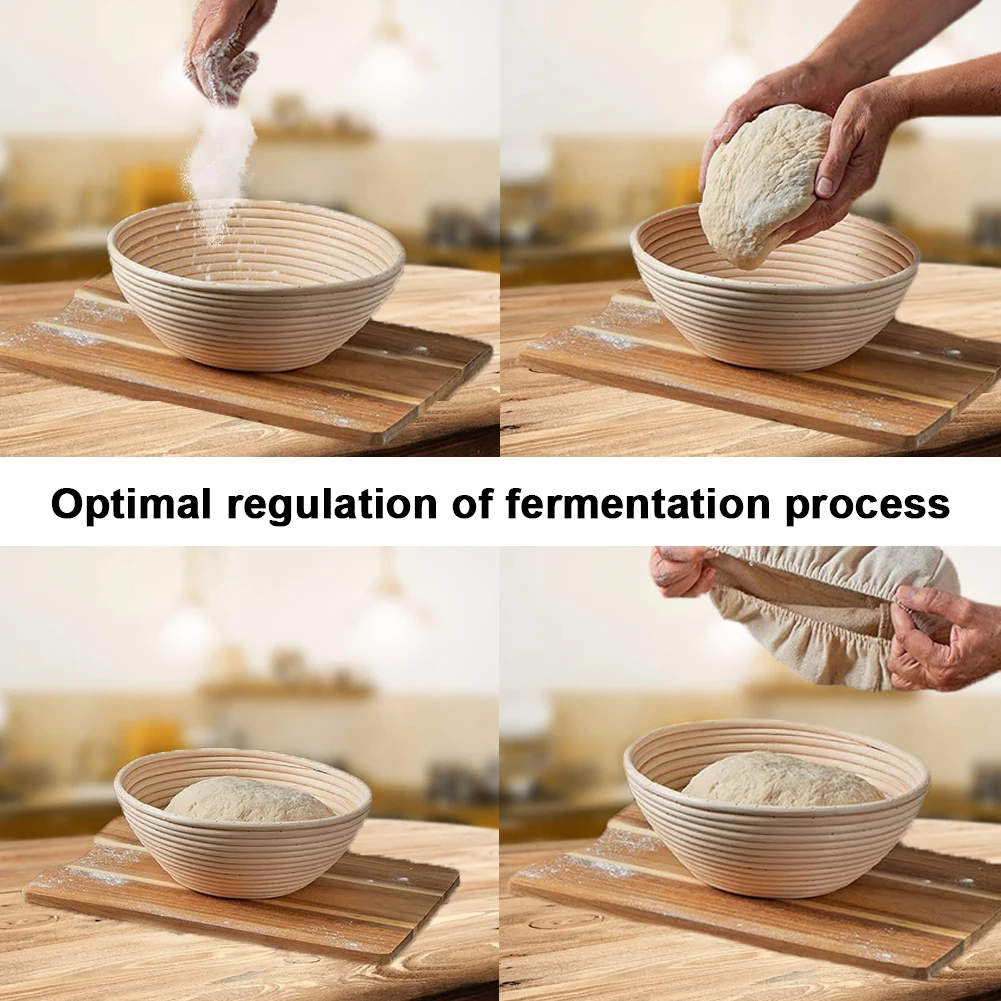 Optimal regulation of fermentation process